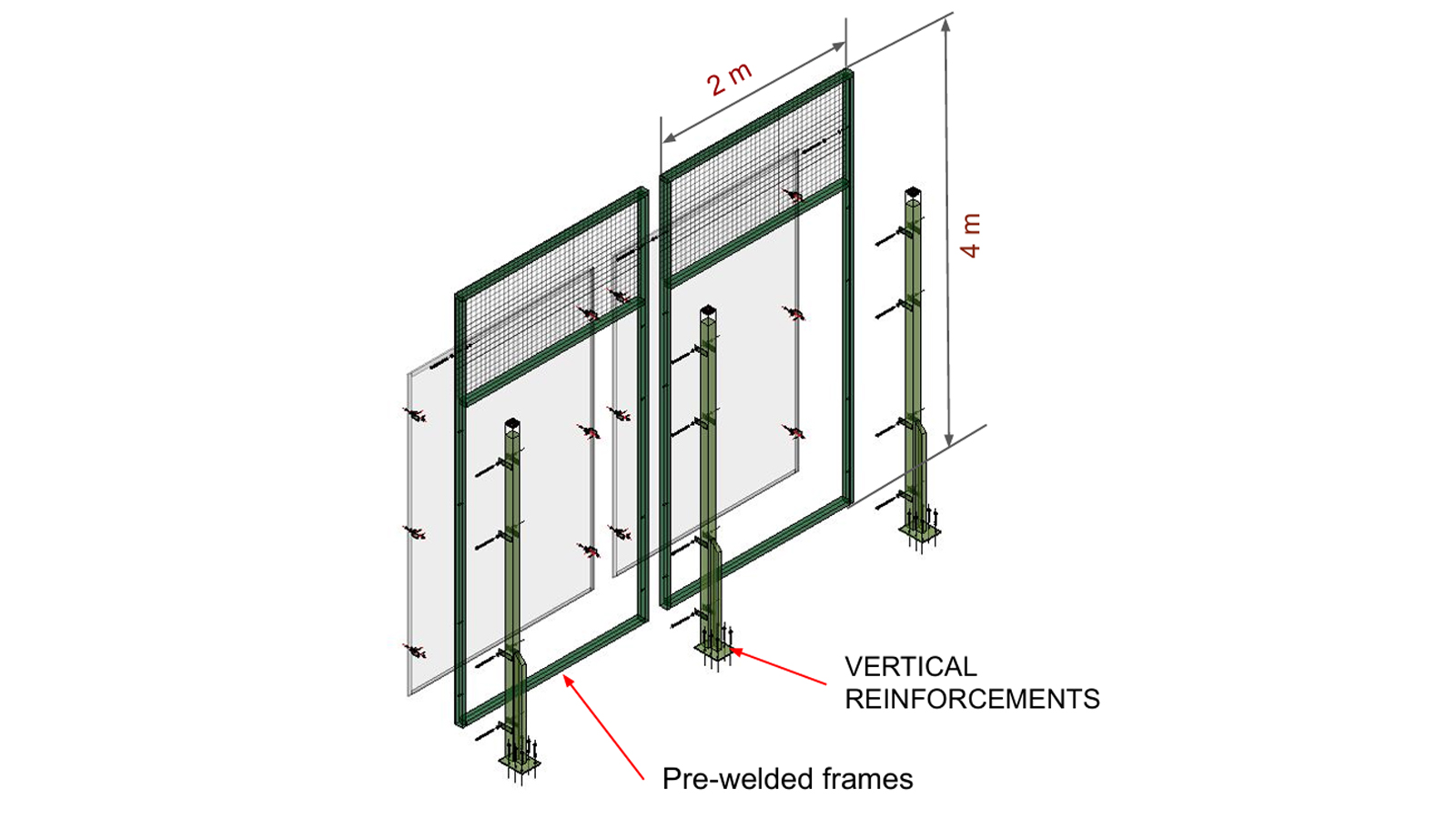 2 m

4 m

VERTICAL REINFORCEMENTS

Pre-welded frames